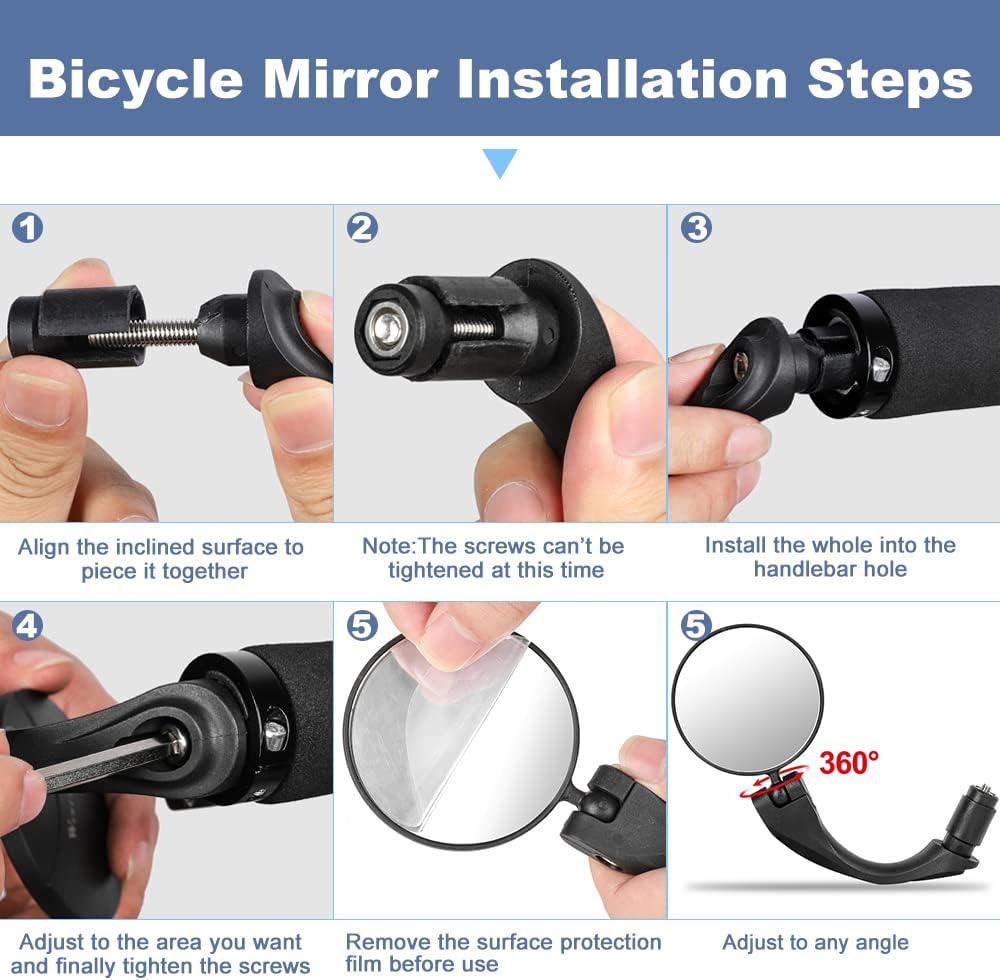 Bicycle Mirror Installation Steps

1

Align the inclined surface to piece it together

2

Note:The screws can't be tightened at this time

3

Install the whole into the handlebar hole

4

Adjust to the area you want and finally tighten the screws

5

Remove the surface protection film before use

5

360°

Adjust to any angle