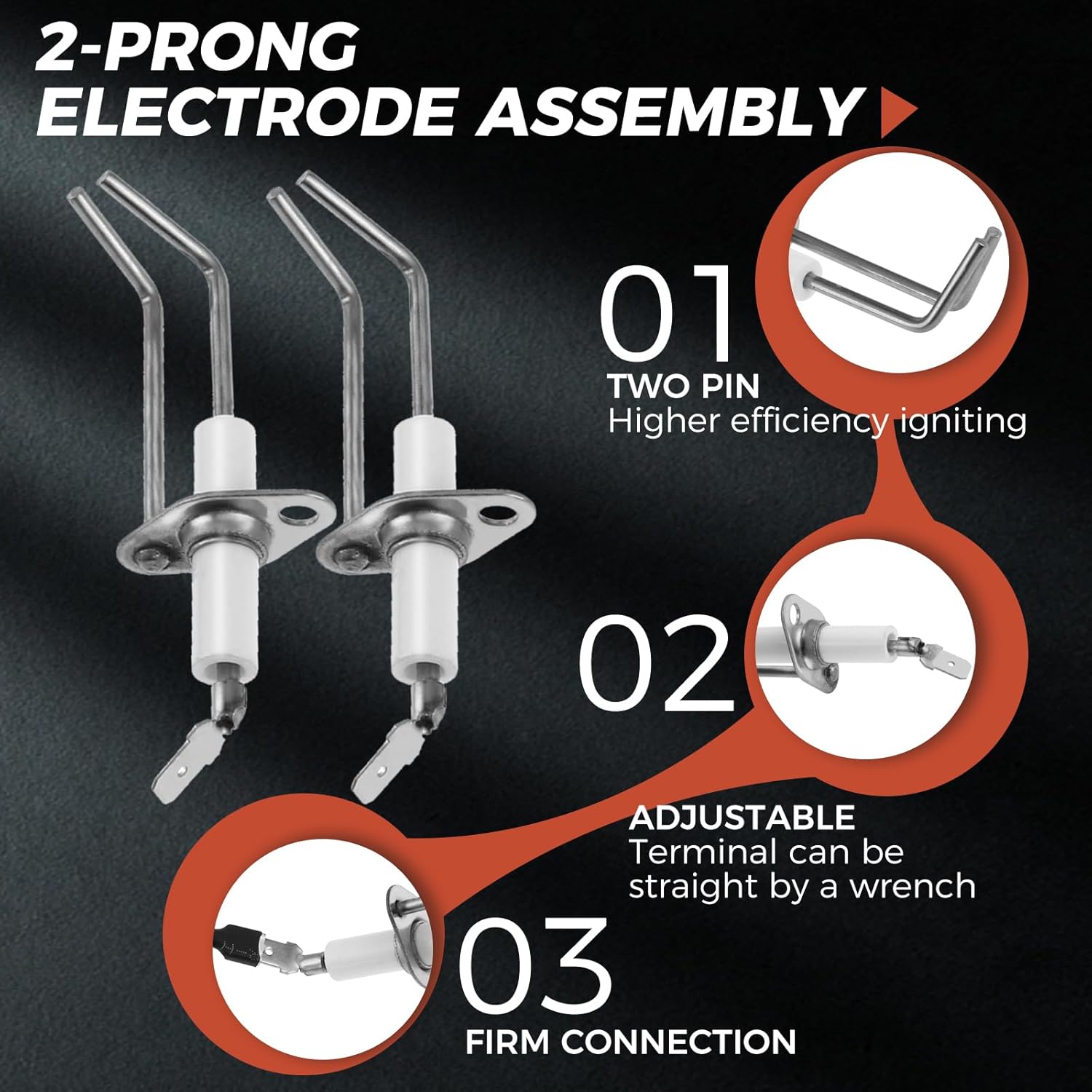 2-PRONG ELECTRODE ASSEMBLY

01
TWO PIN
Higher efficiency igniting

02
ADJUSTABLE
Terminal can be straight by a wrench

03
FIRM CONNECTION