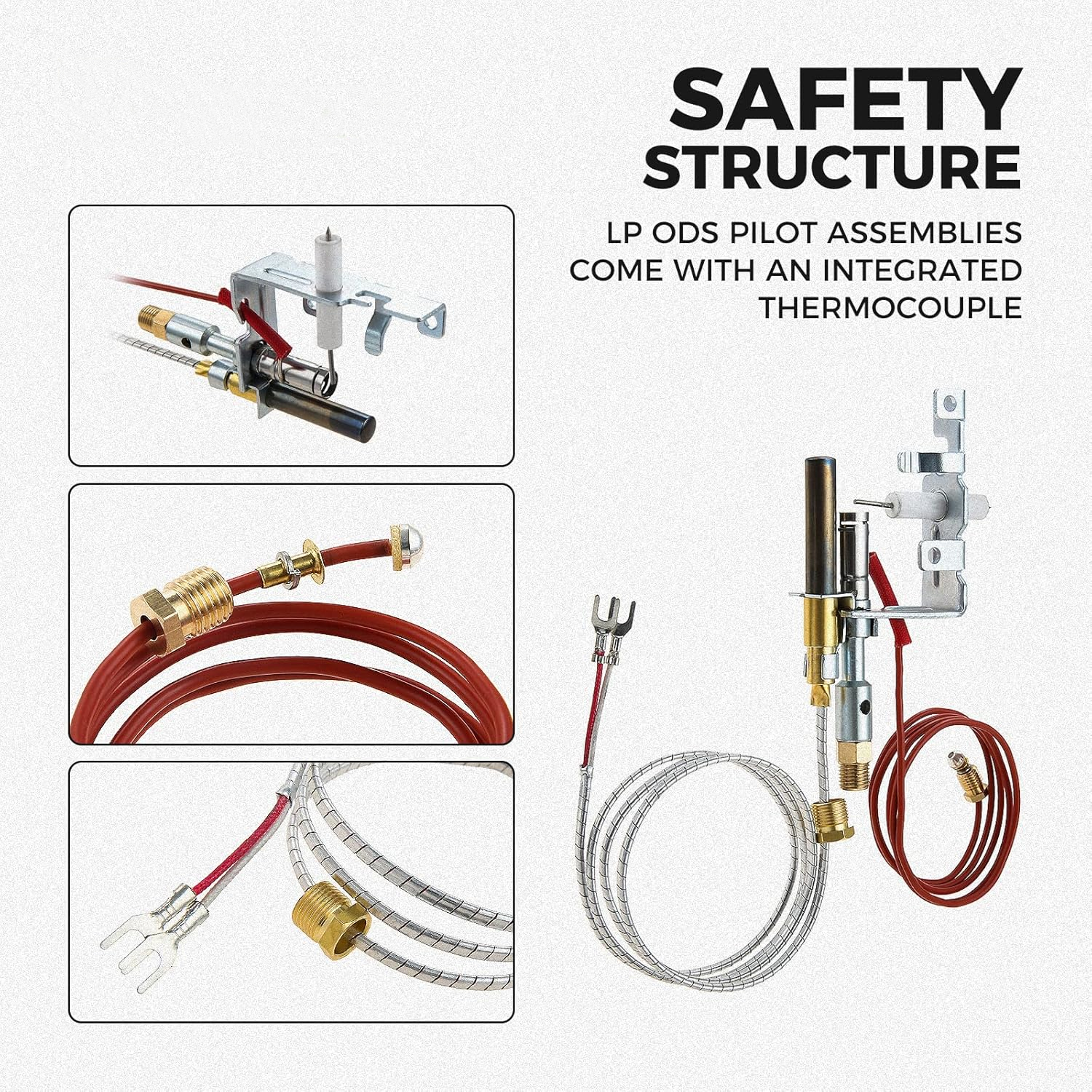 SAFETY STRUCTURE

LP ODS PILOT ASSEMBLIES COME WITH AN INTEGRATED THERMOCOUPLE