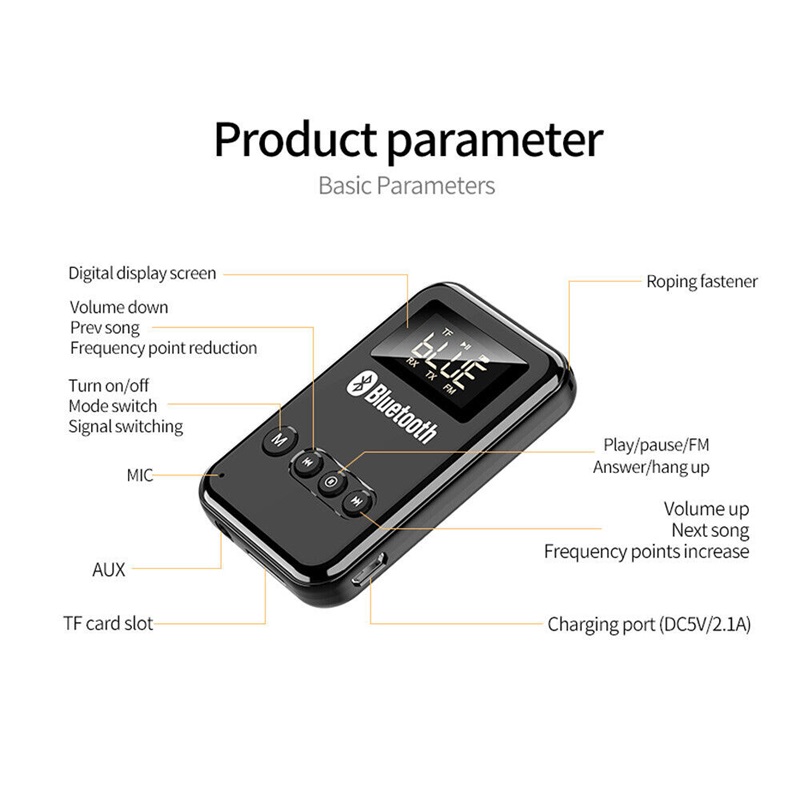 Product parameter
Basic Parameters

Digital display screen

Volume down
Prev song
Frequency point reduction

Turn on/off
Mode switch
Signal switching

MIC

AUX

TF card slot

Roping fastener

TF
bLUE
RX TX FM

Bluetooth

M

Play/pause/FM
Answer/hang up

Volume up
Next song
Frequency points increase

Charging port (DC5V/2.1A)