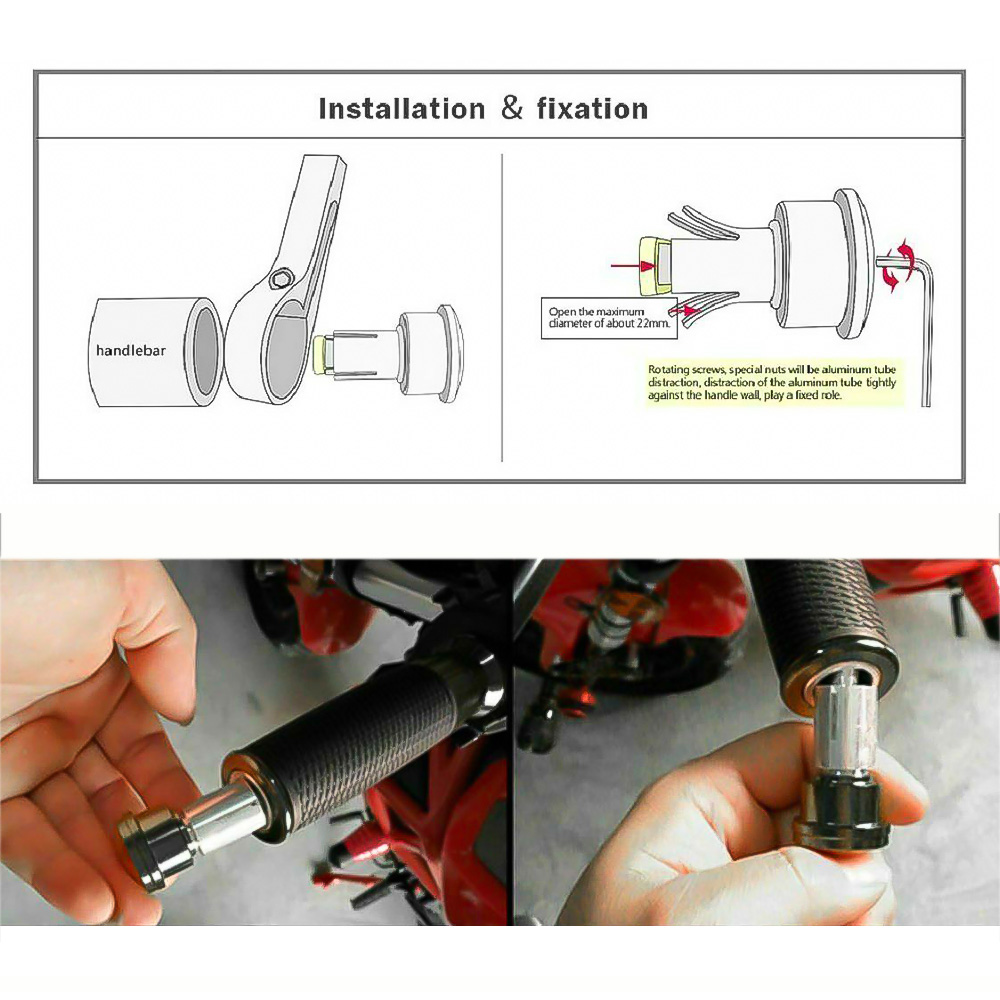 Installation & fixation

handlebar

Open the maximum diameter of about 22mm.

Rotating screws, special nuts will be aluminum tube distraction, distraction of the aluminum tube tightly against the handle wall, play a fixed role.