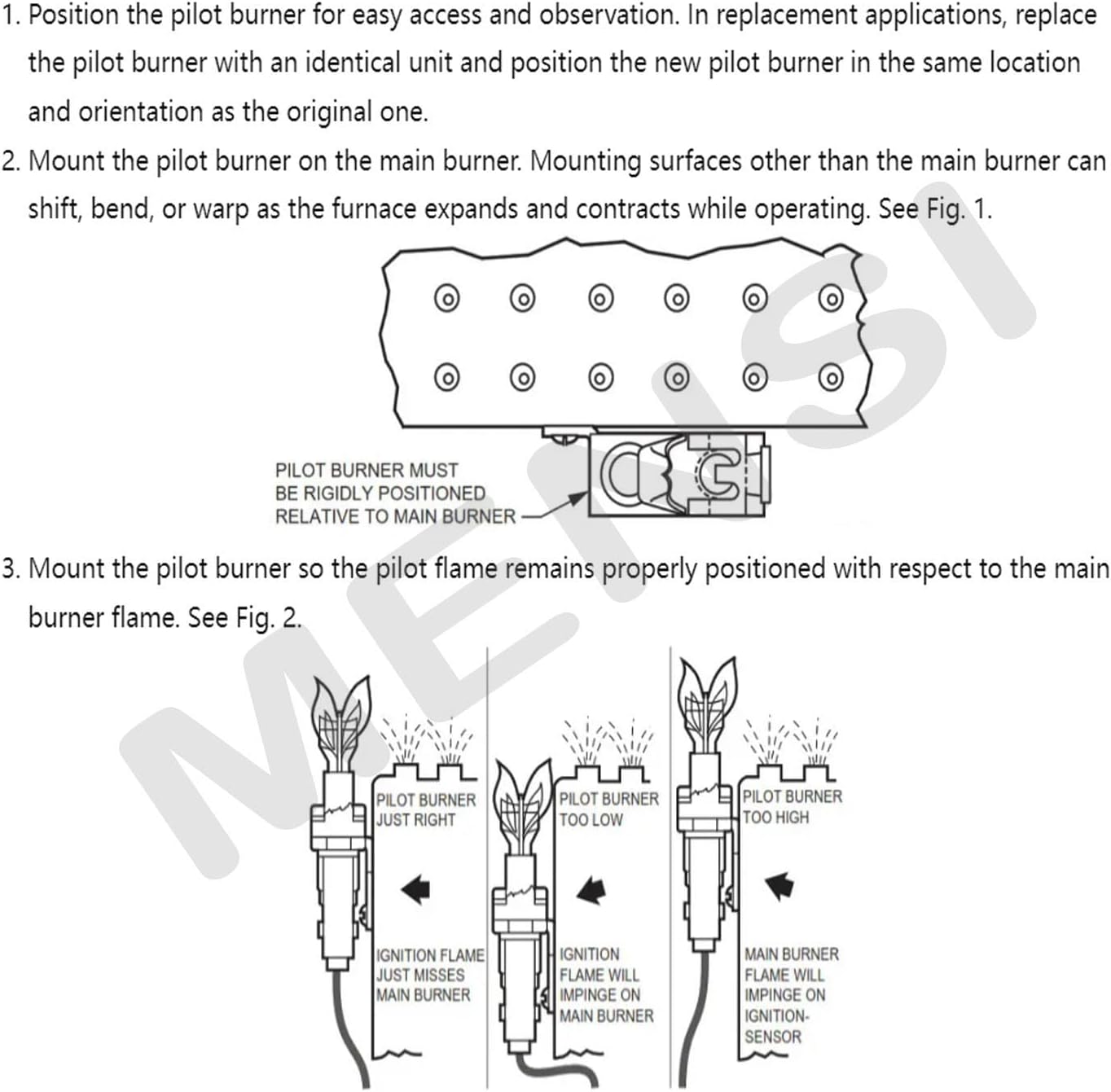 1. Position the pilot burner for easy access and observation. In replacement applications, replace the pilot burner with an identical unit and position the new pilot burner in the same location and orientation as the original one.

2. Mount the pilot burner on the main burner. Mounting surfaces other than the main burner can shift, bend, or warp as the furnace expands and contracts while operating. See Fig. 1.

PILOT BURNER MUST BE RIGIDLY POSITIONED RELATIVE TO MAIN BURNER

3. Mount the pilot burner so the pilot flame remains properly positioned with respect to the main burner flame. See Fig. 2.

PILOT BURNER JUST RIGHT

IGNITION FLAME JUST MISSES MAIN BURNER

PILOT BURNER TOO LOW

IGNITION FLAME WILL IMPINGE ON MAIN BURNER

PILOT BURNER TOO HIGH

MAIN BURNER FLAME WILL IMPINGE ON IGNITION-SENSOR

MENSI