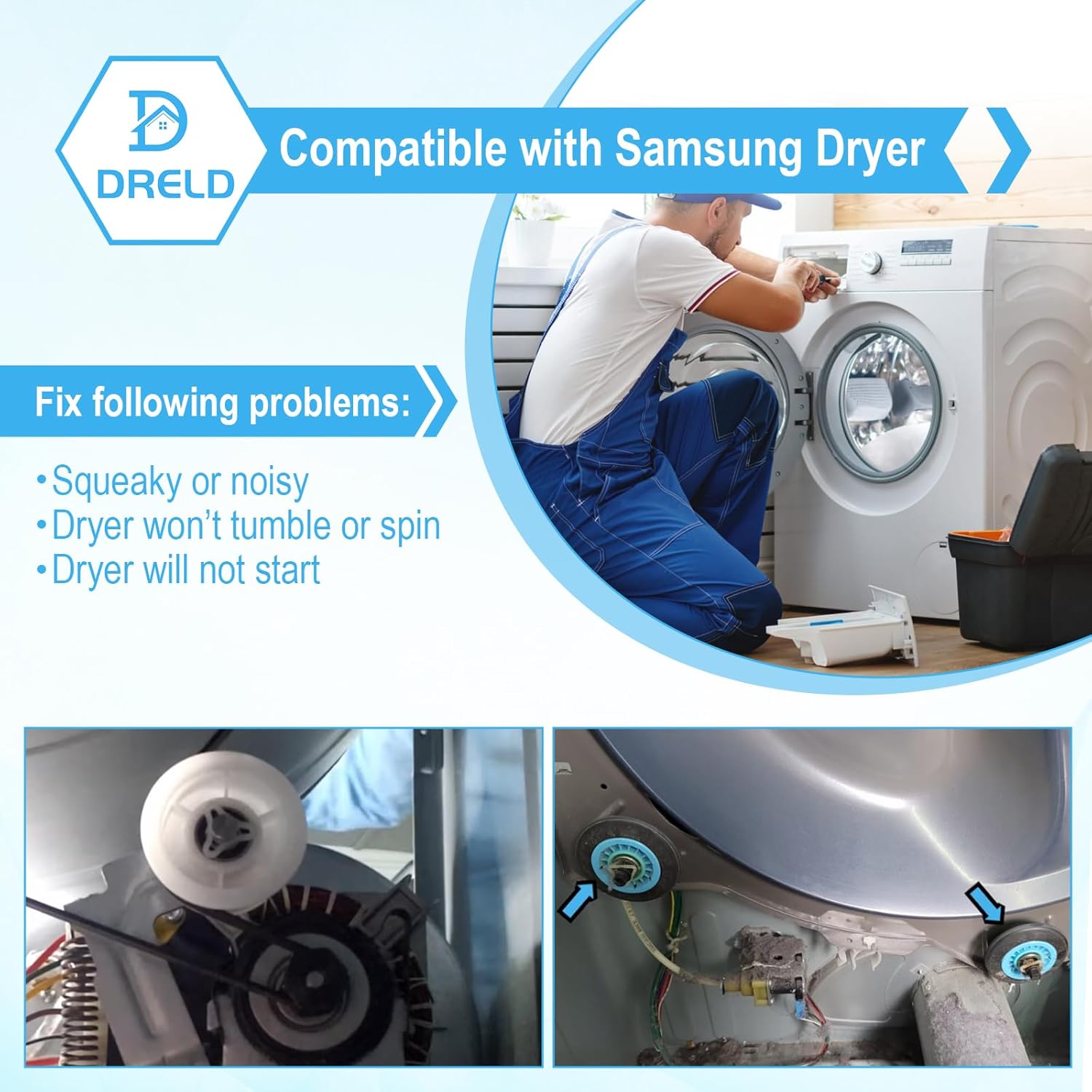 DRELD

Compatible with Samsung Dryer

Fix following problems:

•Squeaky or noisy
•Dryer won't tumble or spin
•Dryer will not start