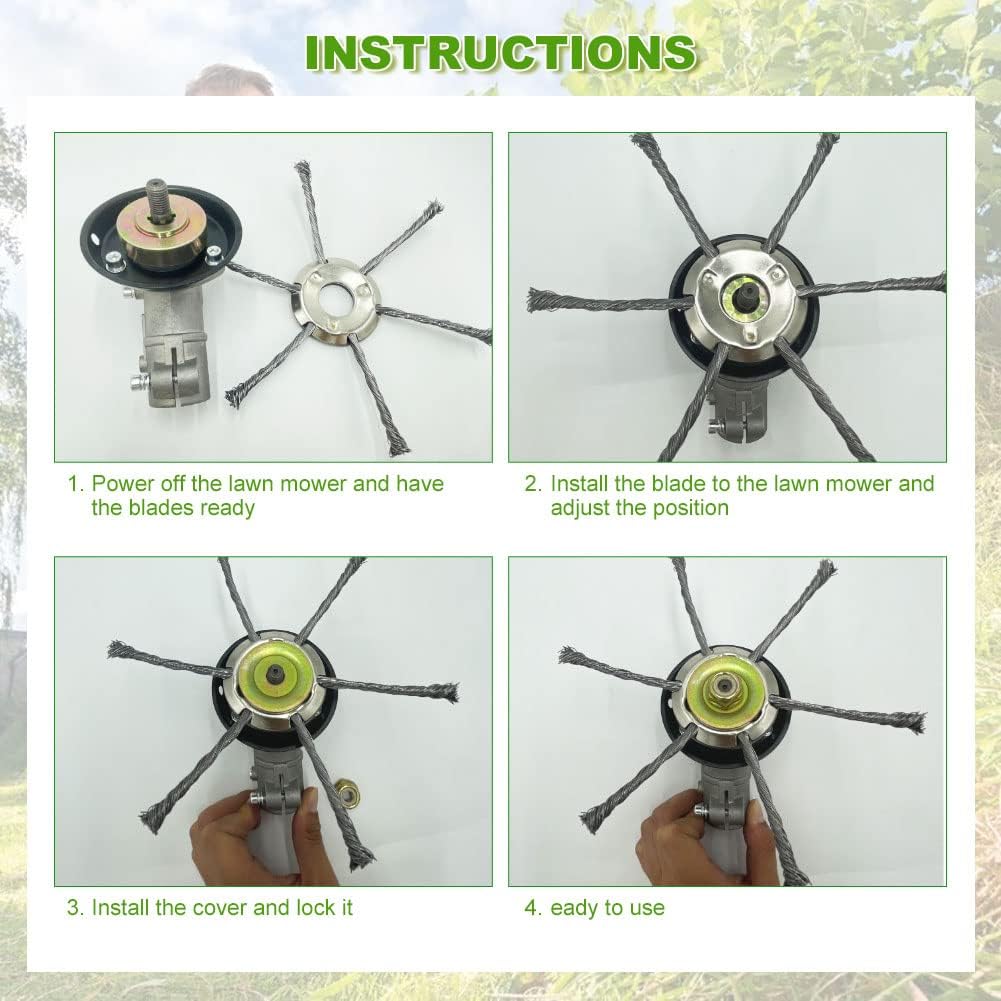 INSTRUCTIONS

1. Power off the lawn mower and have the blades ready

2. Install the blade to the lawn mower and adjust the position

3. Install the cover and lock it

4. eady to use