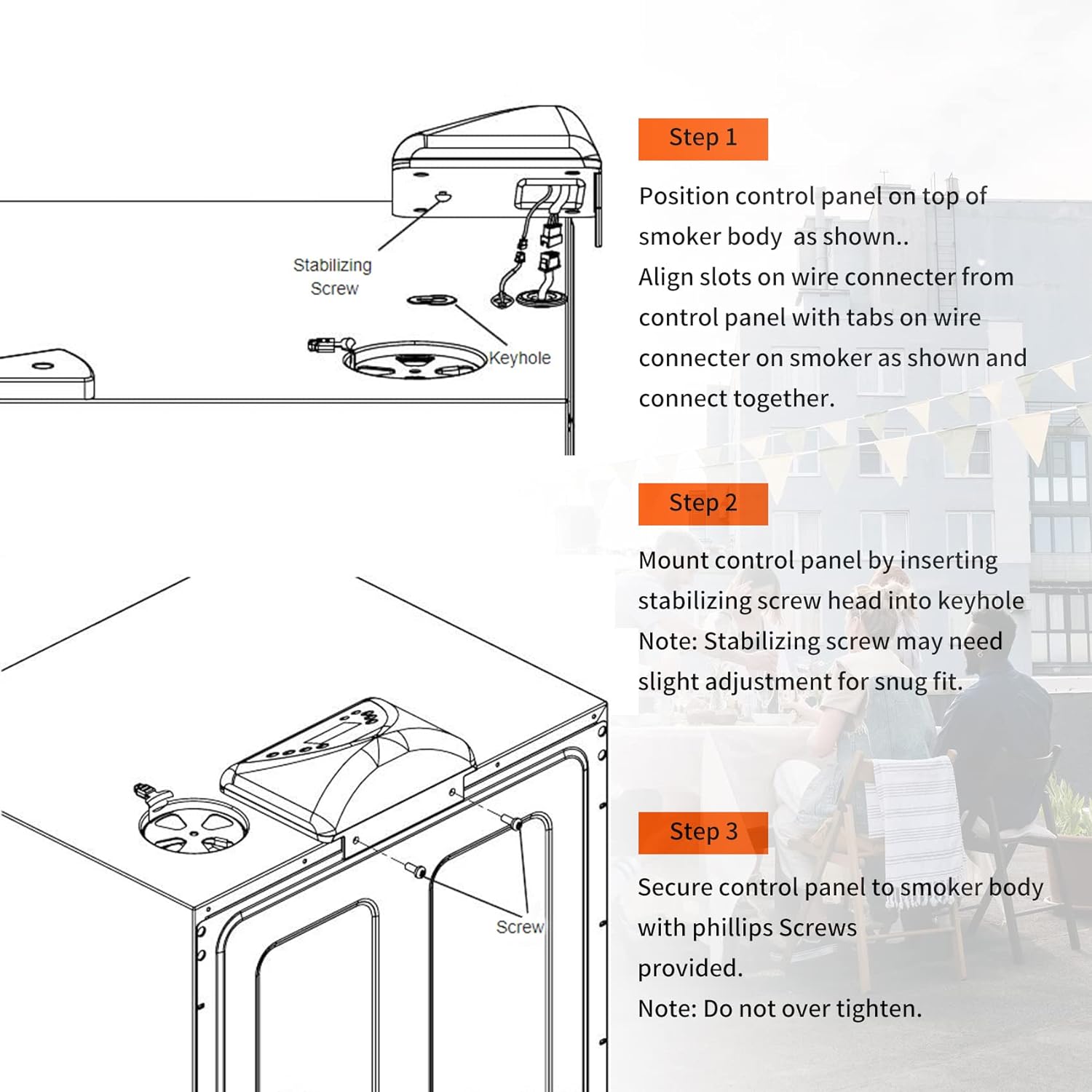 Stabilizing Screw

Keyhole

Screw

Step 1

Position control panel on top of smoker body as shown..
Align slots on wire connecter from control panel with tabs on wire connecter on smoker as shown and connect together.

Step 2

Mount control panel by inserting stabilizing screw head into keyhole
Note: Stabilizing screw may need slight adjustment for snug fit.

Step 3

Secure control panel to smoker body with phillips Screws provided.
Note: Do not over tighten.